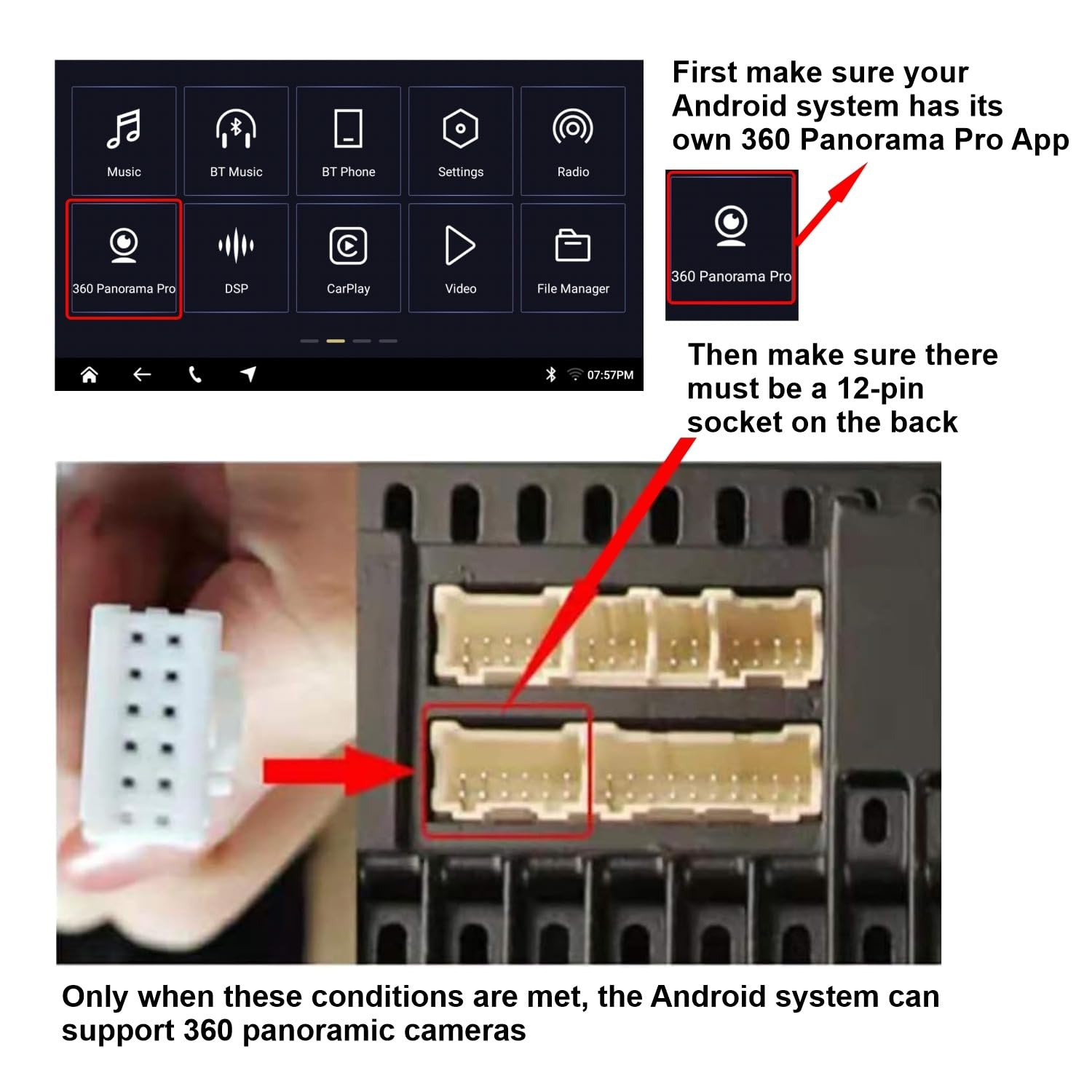 Music
BT Music
BT Phone
Settings
Radio
360 Panorama Pro
DSP
CarPlay
Video
File Manager
07:57PM

First make sure your Android system has its own 360 Panorama Pro App

360 Panorama Pro

Then make sure there must be a 12-pin socket on the back

Only when these conditions are met, the Android system can support 360 panoramic cameras